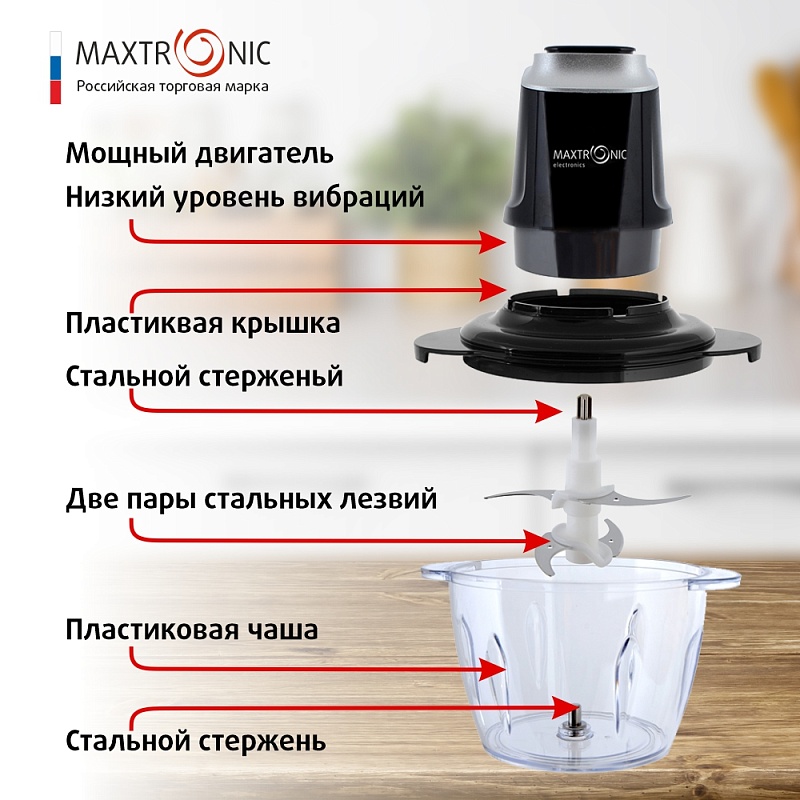 MAXTRONIC
Российская торговая марка

Мощный двигатель
Низкий уровень вибраций

MAXTRONIC
electronics

Пластиквая крышка

Стальной стерженьй

Две пары стальных лезвий

Пластиковая чаша

Стальной стержень